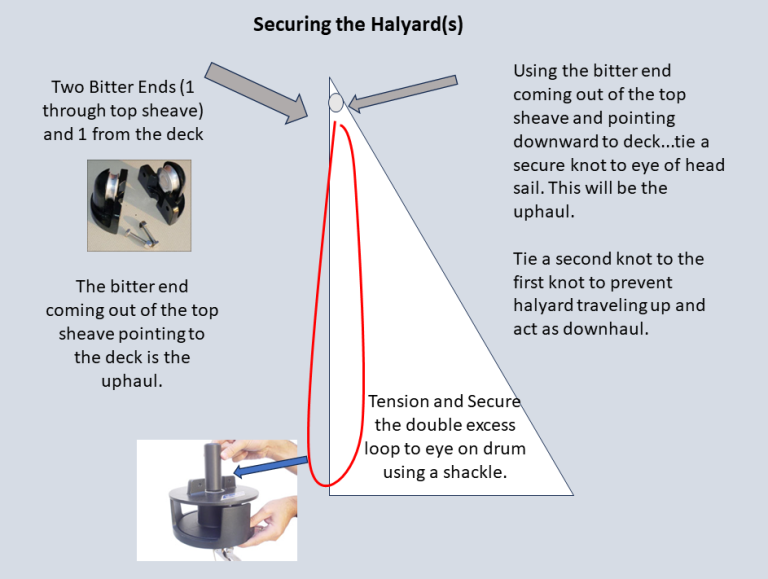 Securing the Halyard(s)

Two Bitter Ends (1 through top sheave) and 1 from the deck

The bitter end coming out of the top sheave pointing to the deck is the uphaul.

Using the bitter end coming out of the top sheave and pointing downward to deck...tie a secure knot to eye of head sail. This will be the uphaul.

Tie a second knot to the first knot to prevent halyard traveling up and act as downhaul.

Tension and Secure the double excess loop to eye on drum using a shackle.