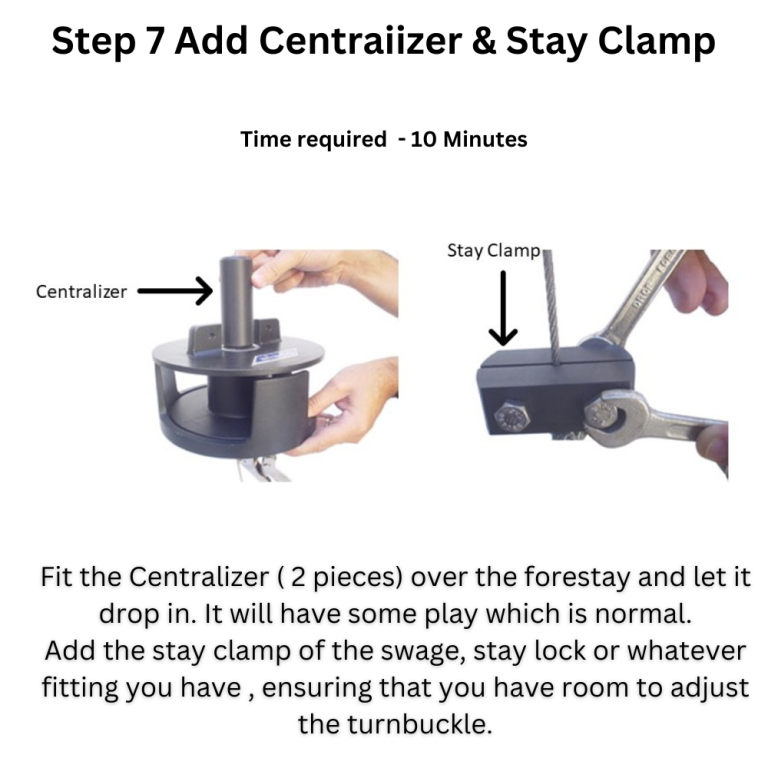 Step 7 Add Centraiizer & Stay Clamp

Time required - 10 Minutes

Centralizer

Stay Clamp

Fit the Centralizer ( 2 pieces) over the forestay and let it drop in. It will have some play which is normal.
Add the stay clamp of the swage, stay lock or whatever fitting you have , ensuring that you have room to adjust the turnbuckle.